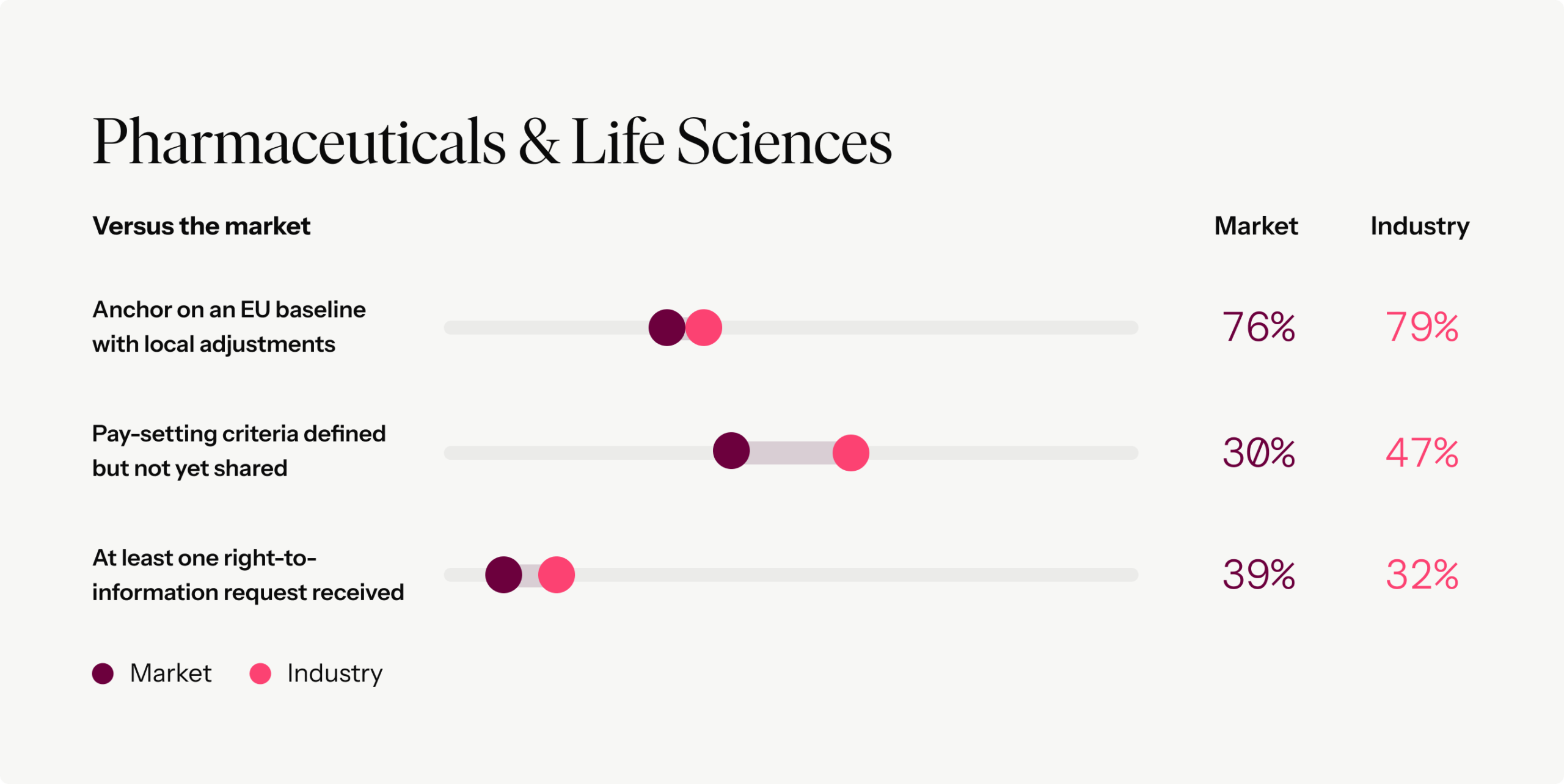 Pharmaceuticals & Life Sciences

| Versus the market | Market | Industry |
|---|---|---|
| Anchor on an EU baseline with local adjustments | 76% | 79% |
| Pay-setting criteria defined but not yet shared | 30% | 47% |
| At least one right-to-information request received | 39% | 32% |

Market Industry