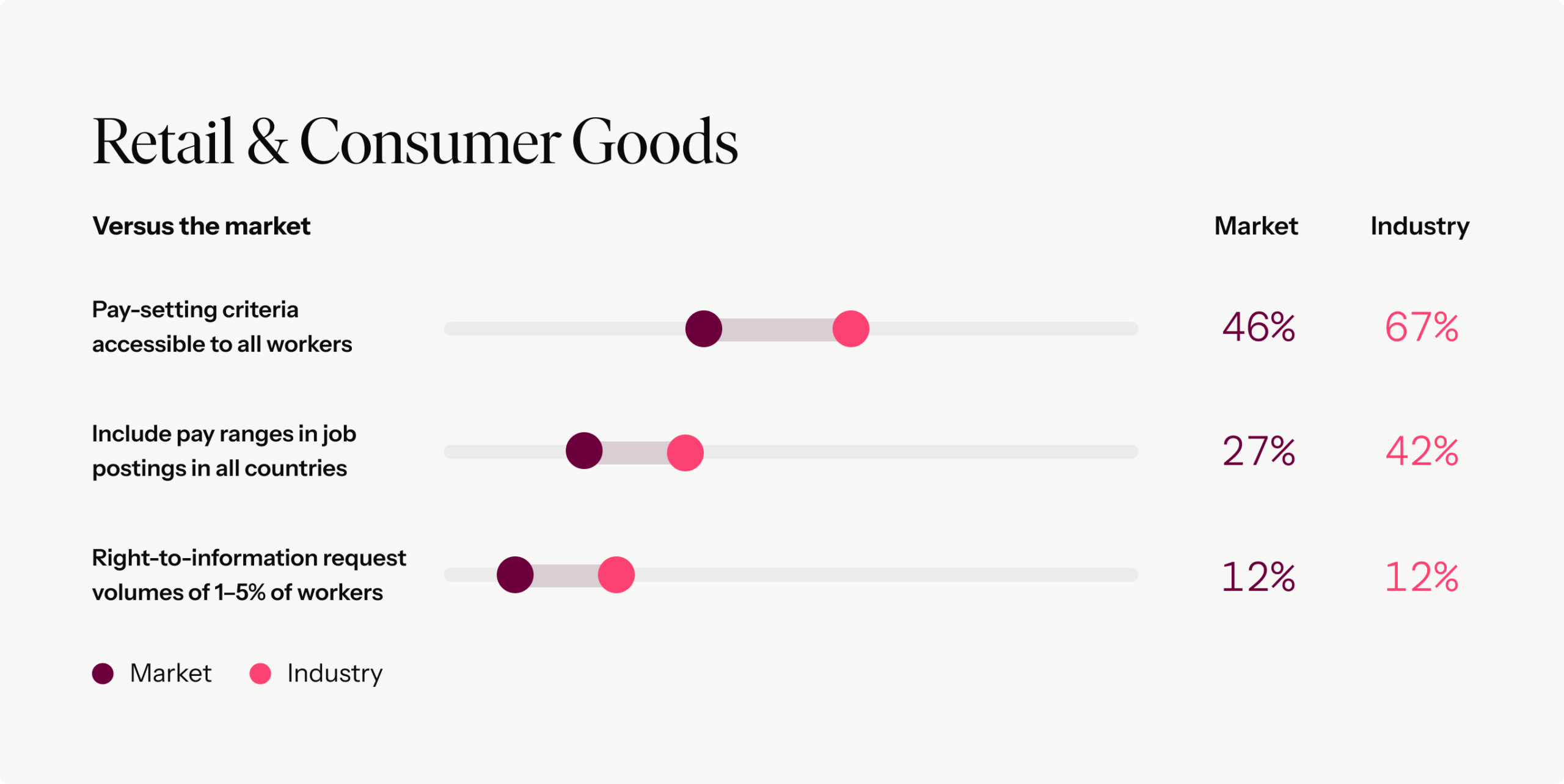 Retail & Consumer Goods

| Versus the market | Market | Industry |
|---|---|---|
| Pay-setting criteria accessible to all workers | 46% | 67% |
| Include pay ranges in job postings in all countries | 27% | 42% |
| Right-to-information request volumes of 1–5% of workers | 12% | 12% |

Market Industry