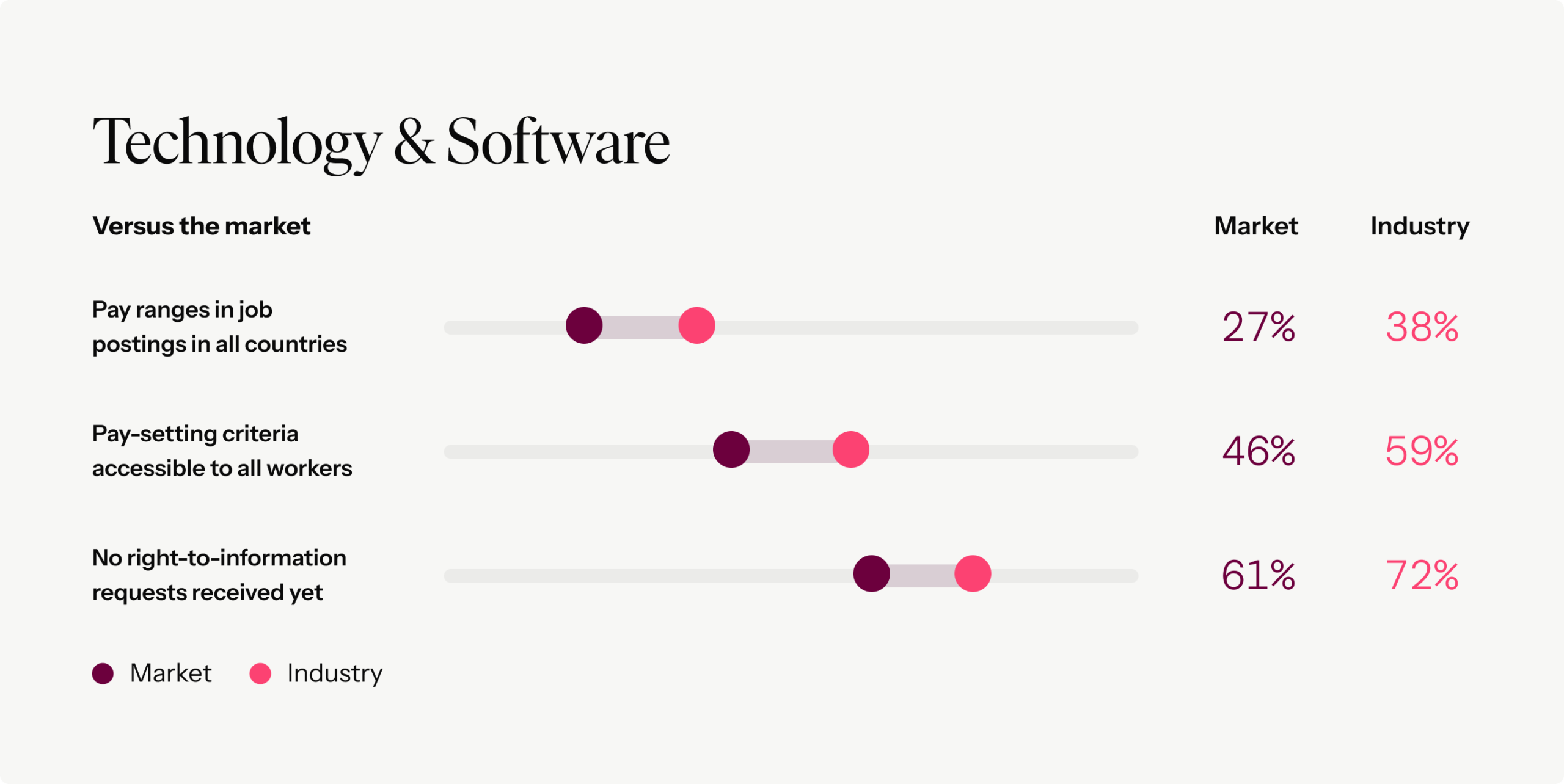 Technology & Software

| Versus the market | Market | Industry |
|---|---|---|
| Pay ranges in job postings in all countries | 27% | 38% |
| Pay-setting criteria accessible to all workers | 46% | 59% |
| No right-to-information requests received yet | 61% | 72% |

Market Industry